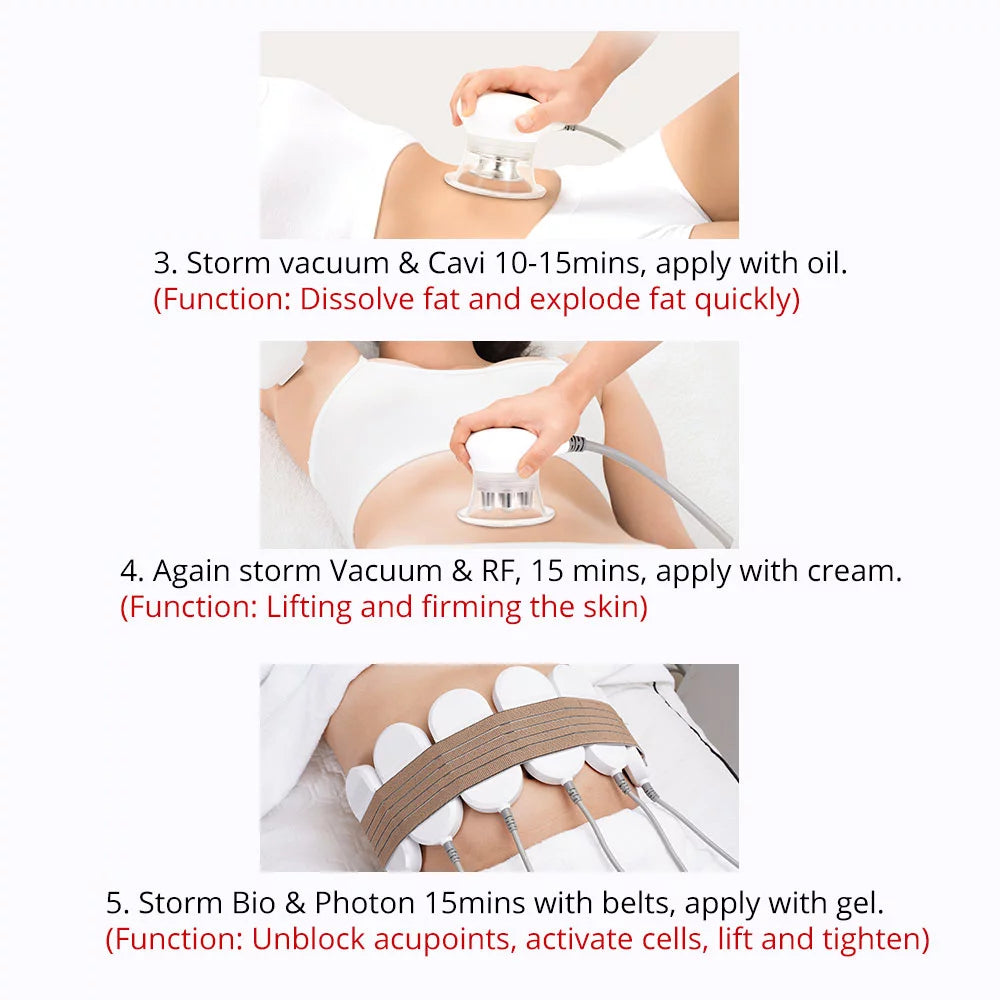 3. Storm vacuum & Cavi 10-15mins, apply with oil.
(Function: Dissolve fat and explode fat quickly)

4. Again storm Vacuum & RF, 15 mins, apply with cream.
(Function: Lifting and firming the skin)

5. Storm Bio & Photon 15mins with belts, apply with gel.
(Function: Unblock acupoints, activate cells, lift and tighten)