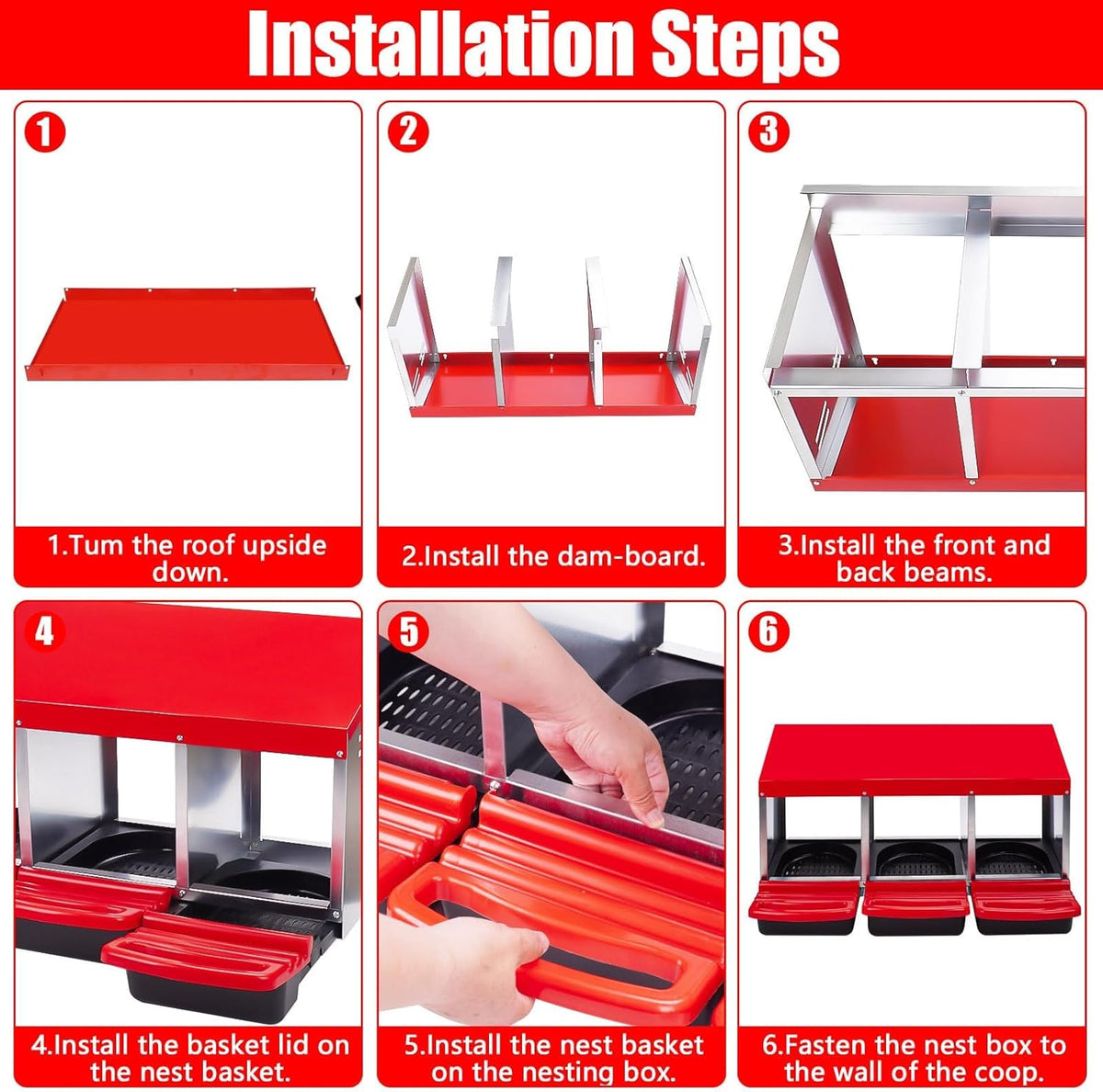 Installation Steps

1

1.Tum the roof upside down.

2

2.Install the dam-board.

3

3.Install the front and back beams.

4

4.Install the basket lid on the nest basket.

5

5.Install the nest basket on the nesting box.

6

6.Fasten the nest box to the wall of the coop.